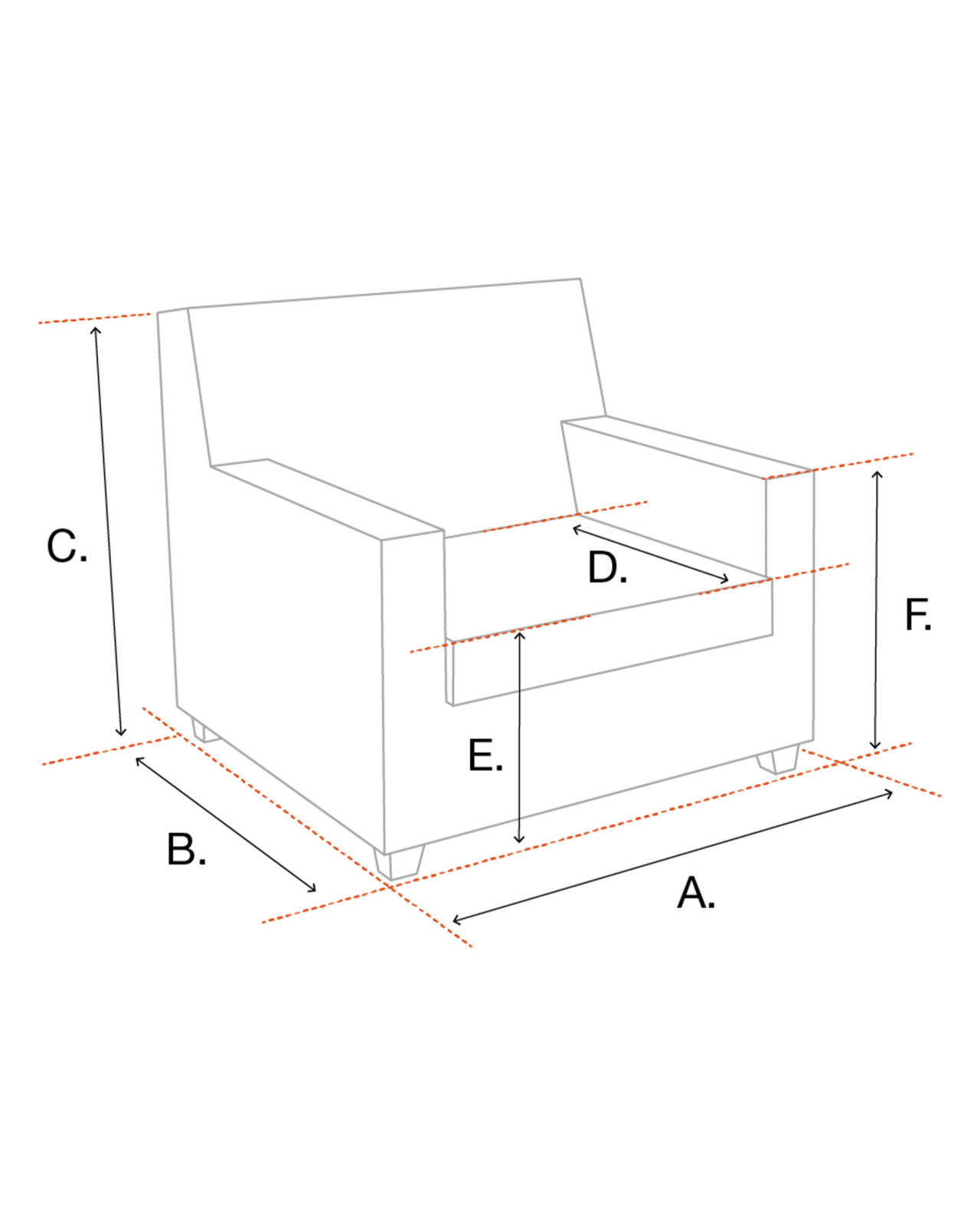 C.

D.

F.

E.

B.

A.