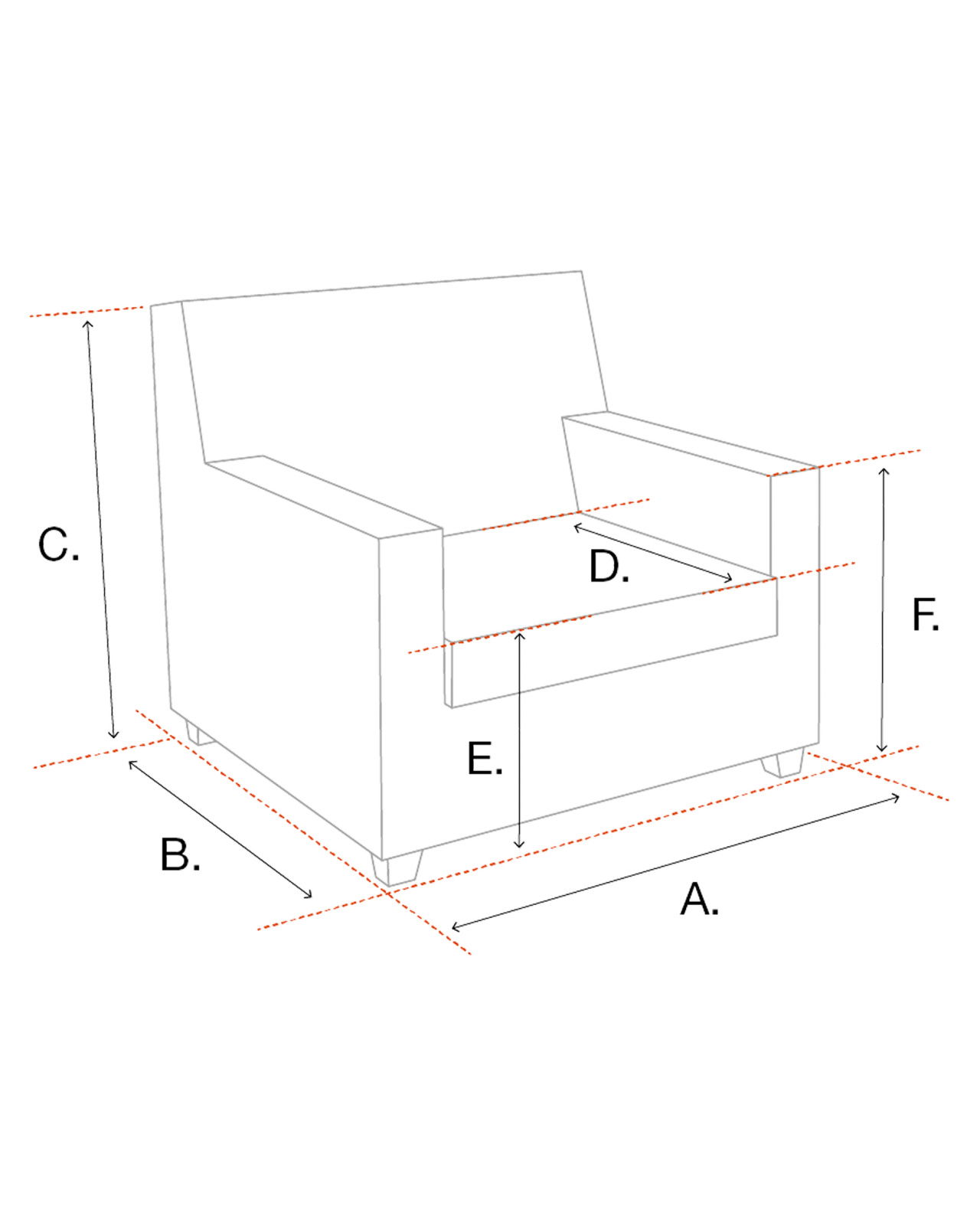 C.

D.

F.

E.

B.

A.