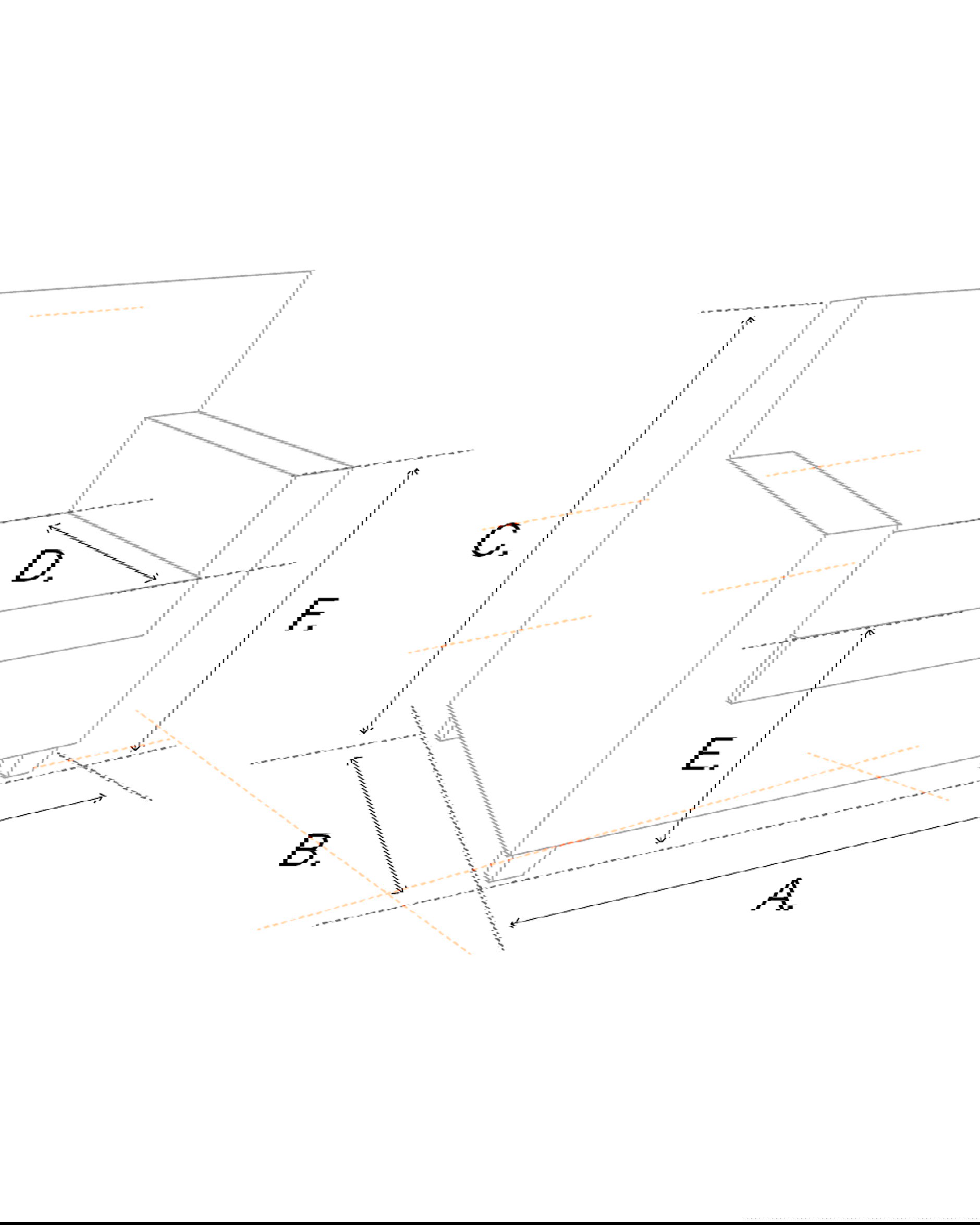 D.

C.

F.

E.

B.

A.