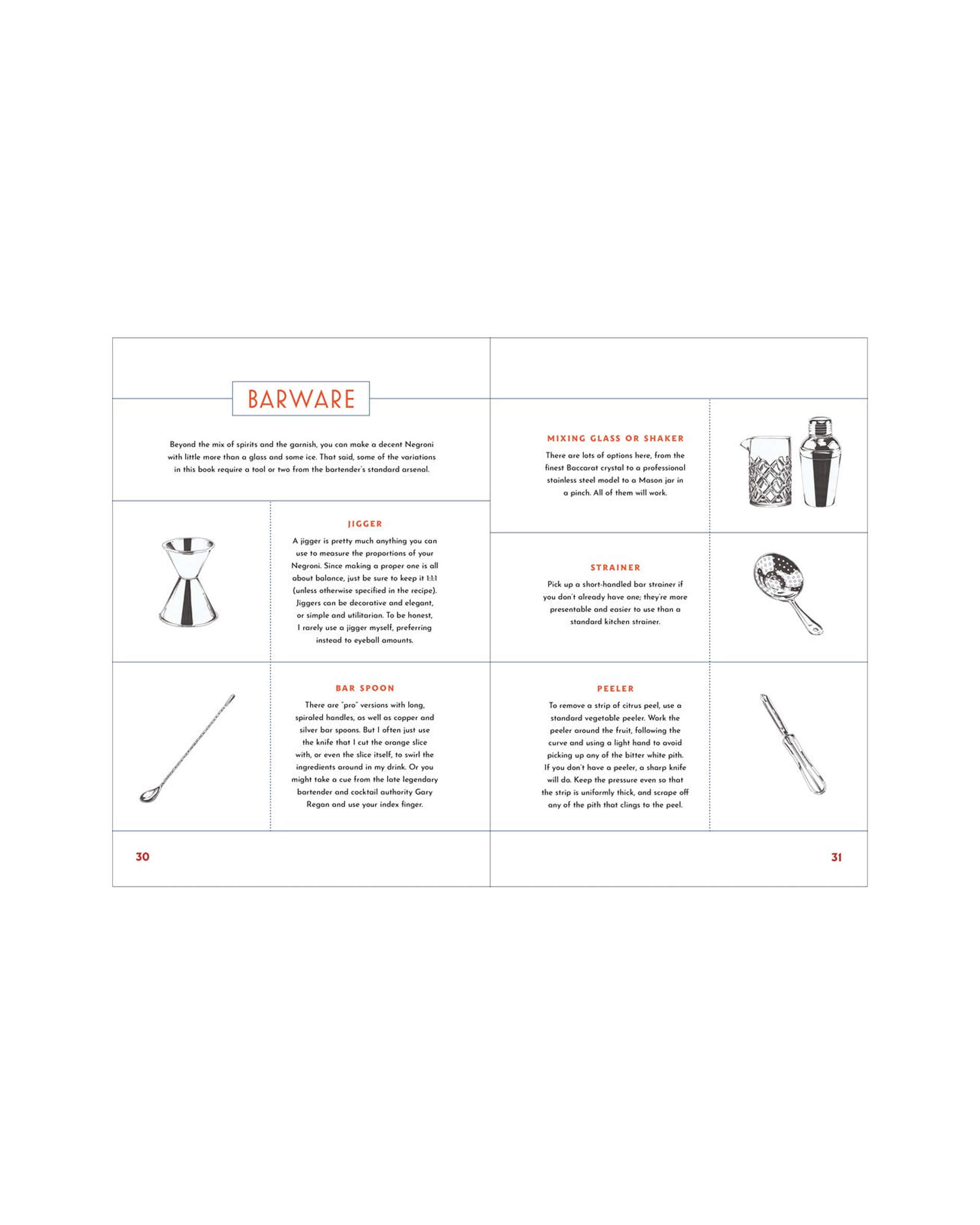 BARWARE

Beyond the mix of spirits and the garnish, you can make a decent Negroni with little more than a glass and some ice. That said, some of the variations in this book require a tool or two from the bartender's standard arsenal.

JIGGER

A jigger is pretty much anything you can use to measure the proportions of your Negroni. Since making a proper one is all about balance, just be sure to keep it 1:1:1 (unless otherwise specified in the recipe). Jiggers can be decorative and elegant, or simple and utilitarian. To be honest, I rarely use a jigger myself, preferring instead to eyeball amounts.

BAR SPOON

There are "pro" versions with long, spiraled handles, as well as copper and silver bar spoons. But I often just use the knife that I cut the orange slice with, or even the slice itself, to swirl the ingredients around in my drink. Or you might take a cue from the late legendary bartender and cocktail authority Gary Regan and use your index finger.

30

MIXING GLASS OR SHAKER

There are lots of options here, from the finest Baccarat crystal to a professional stainless steel model to a Mason jar in a pinch. All of them will work.

STRAINER

Pick up a short-handled bar strainer if you don't already have one; they're more presentable and easier to use than a standard kitchen strainer.

PEELER

To remove a strip of citrus peel, use a standard vegetable peeler. Work the peeler around the fruit, following the curve and using a light hand to avoid picking up any of the bitter white pith. If you don't have a peeler, a sharp knife will do. Keep the pressure even so that the strip is uniformly thick, and scrape off any of the pith that clings to the peel.

31