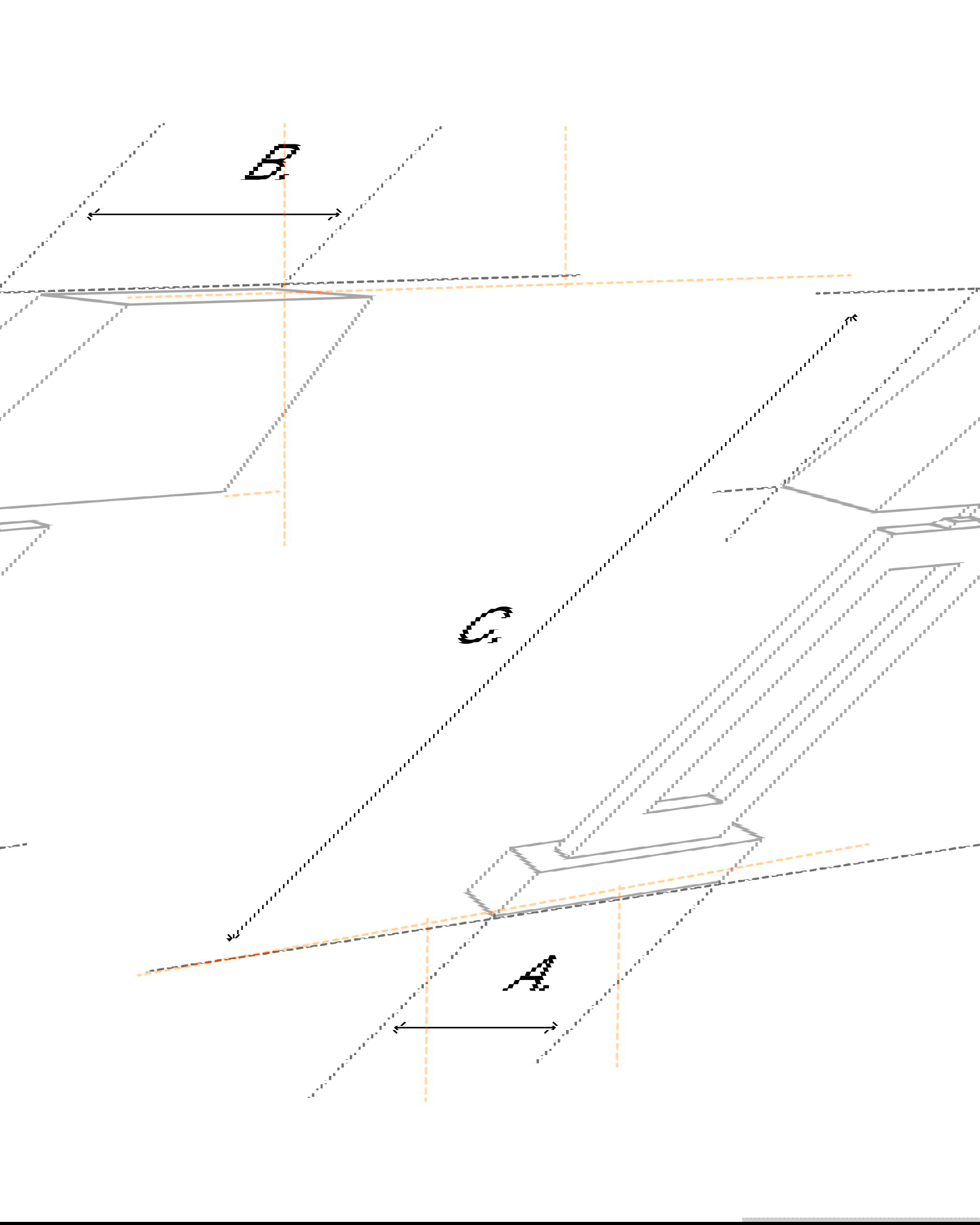 B.

C.

A.