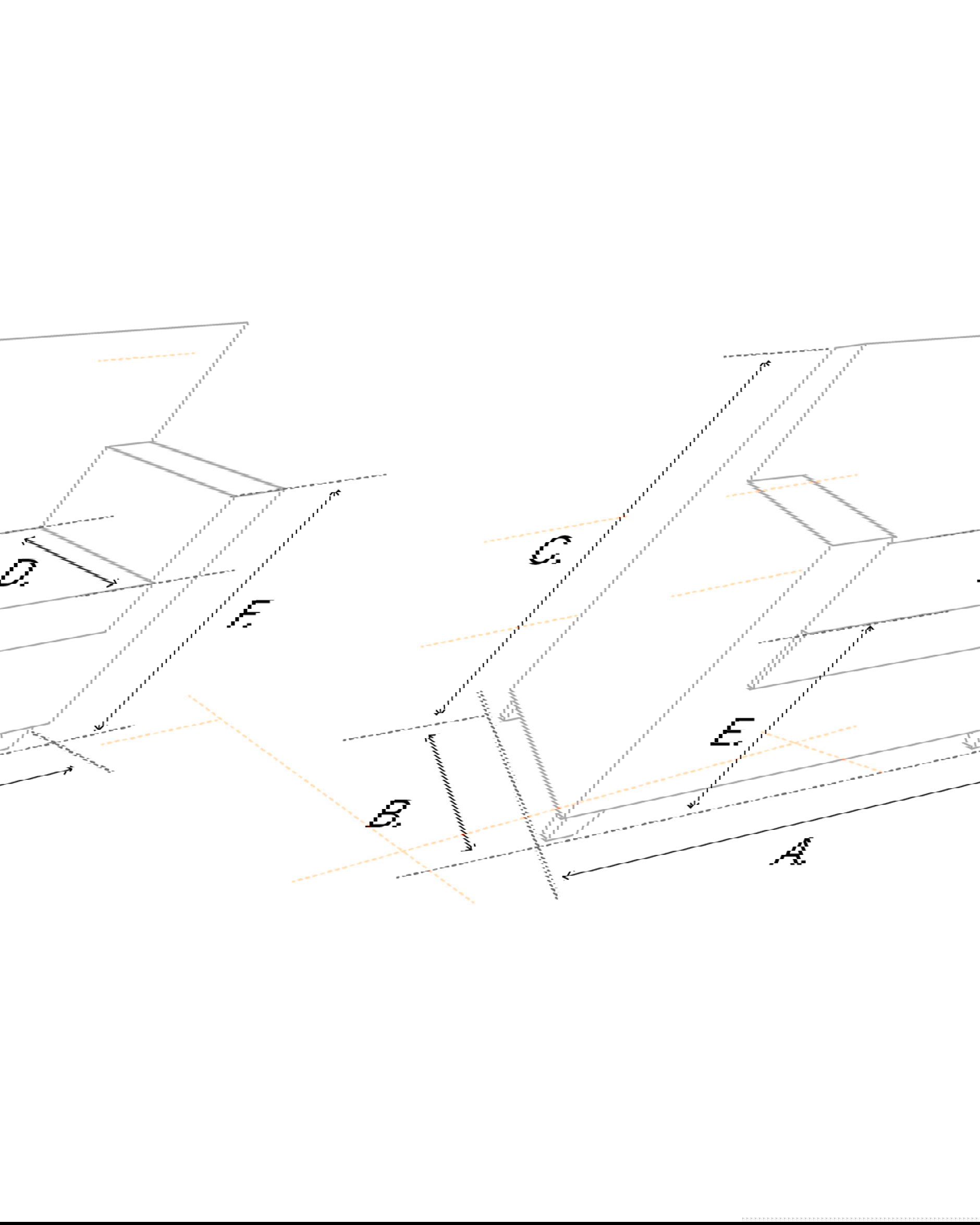 D.
F.
C.
E.
B.
A.